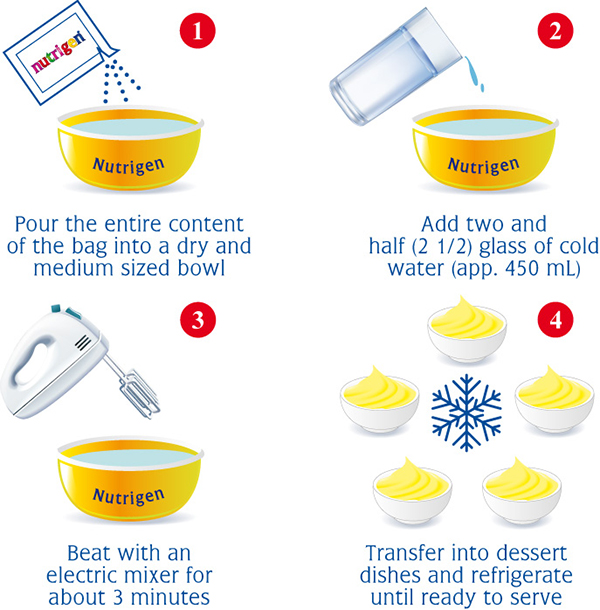 nutrigen

1

Nutrigen

Pour the entire content of the bag into a dry and medium sized bowl

2

Nutrigen

Add two and half (2 1/2) glass of cold water (app. 450 mL)

3

Nutrigen

Beat with an electric mixer for about 3 minutes

4

Transfer into dessert dishes and refrigerate until ready to serve