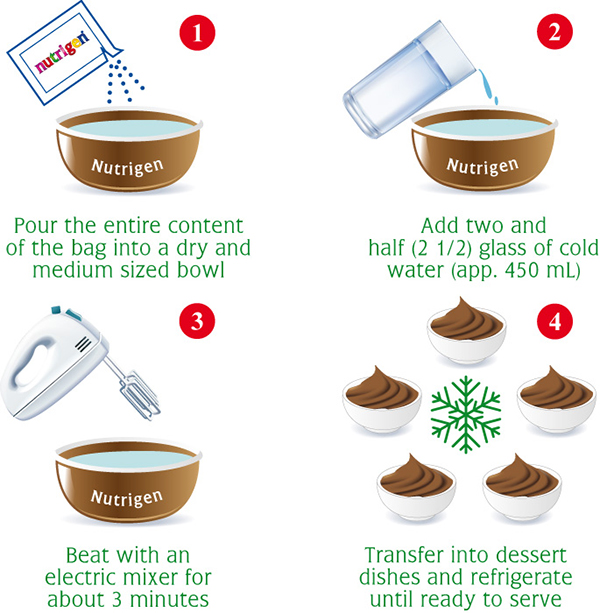 1

nutrigen

Nutrigen

Pour the entire content of the bag into a dry and medium sized bowl

2

Nutrigen

Add two and half (2 1/2) glass of cold water (app. 450 mL)

3

Nutrigen

Beat with an electric mixer for about 3 minutes

4

Transfer into dessert dishes and refrigerate until ready to serve